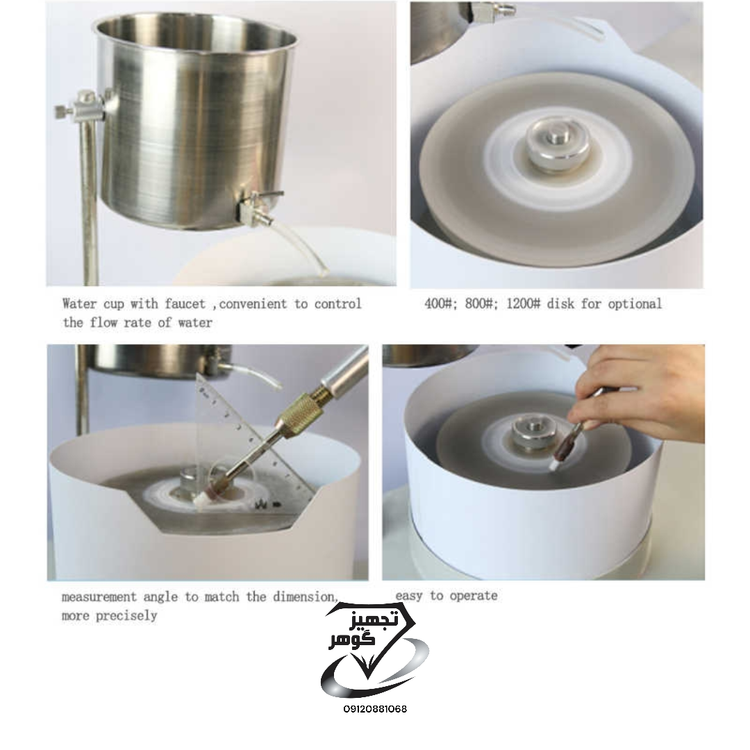 Water cup with faucet ,convenient to control the flow rate of water

400#; 800#; 1200# disk for optional

measurement angle to match the dimension, more precisely

easy to operate

تجهیز گوهر

09120881068